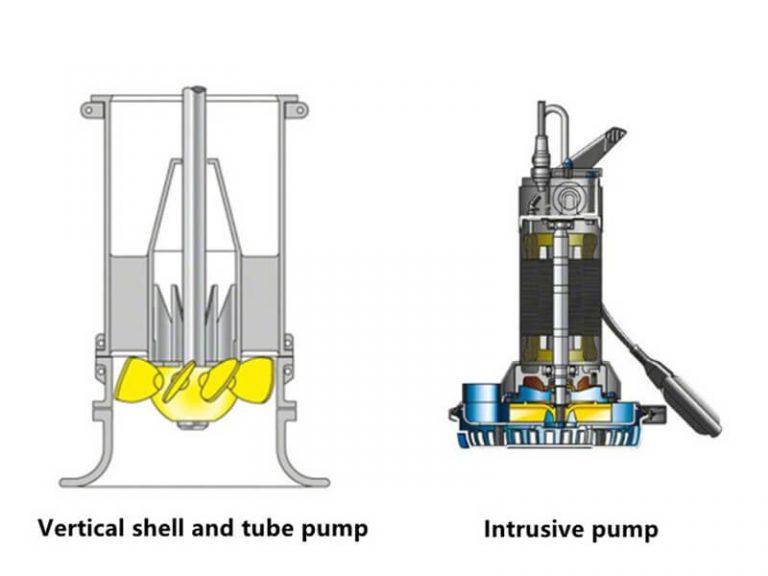 Vertical shell and tube pump

Intrusive pump